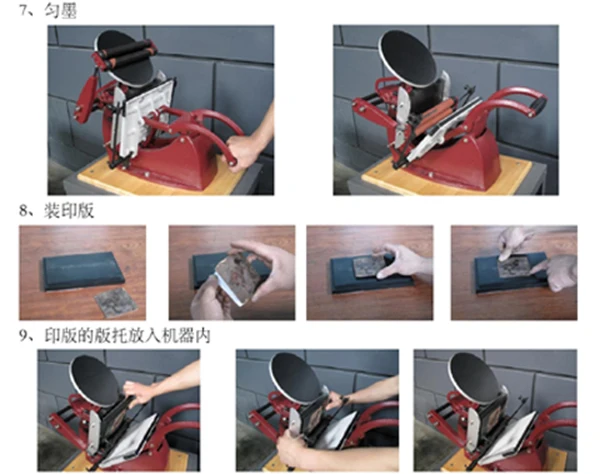 7、匀墨

8、装印版

9、印版的版托放入机器内