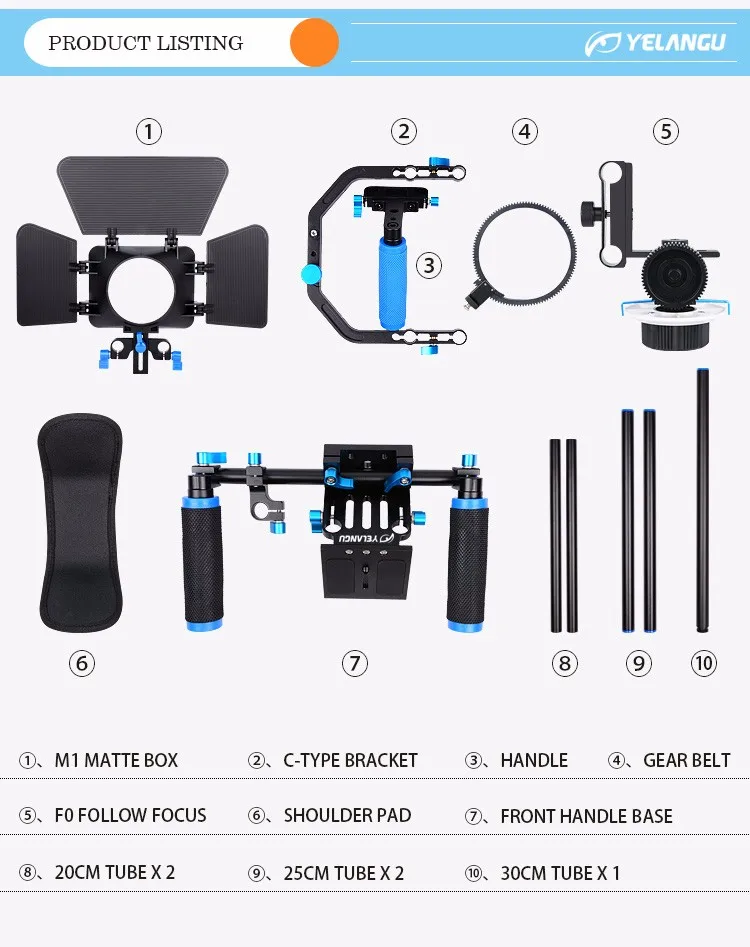 PRODUCT LISTING

YELANGU

①

②

④

⑤

③

YELANGU

⑥

⑦

⑧

⑨

⑩

①、M1 MATTE BOX ②、C-TYPE BRACKET ③、HANDLE ④、GEAR BELT

⑤、F0 FOLLOW FOCUS ⑥、SHOULDER PAD ⑦、FRONT HANDLE BASE

⑧、20CM TUBE X 2 ⑨、25CM TUBE X 2 ⑩、30CM TUBE X 1