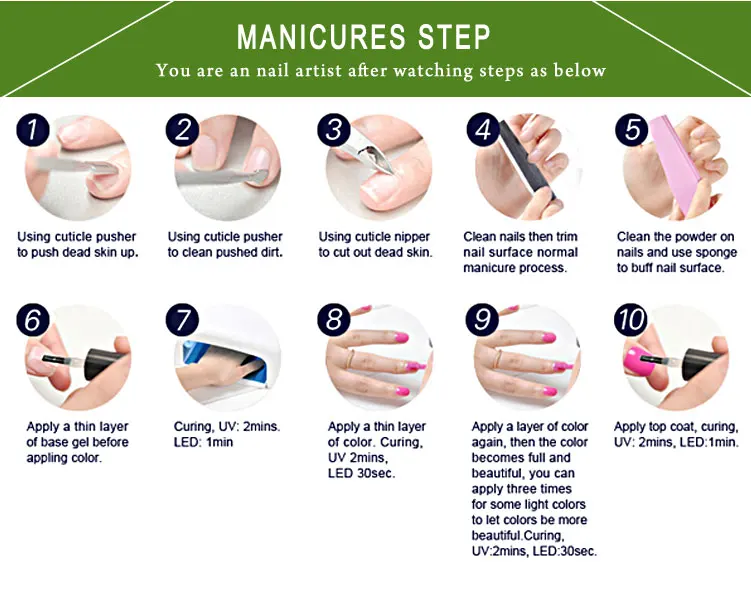 MANICURES STEP

You are an nail artist after watching steps as below

1
Using cuticle pusher to push dead skin up.

2
Using cuticle pusher to clean pushed dirt.

3
Using cuticle nipper to cut out dead skin.

4
Clean nails then trim nail surface normal manicure process.

5
Clean the powder on nails and use sponge to buff nail surface.

6
Apply a thin layer of base gel before appling color.

7
Curing, UV: 2mins. LED: 1min

8
Apply a thin layer of color. Curing, UV 2mins, LED 30sec.

9
Apply a layer of color again, then the color becomes full and beautiful, you can apply three times for some light colors to let colors be more beautiful.Curing, UV:2mins, LED:30sec.

10
Apply top coat, curing, UV: 2mins, LED:1min.