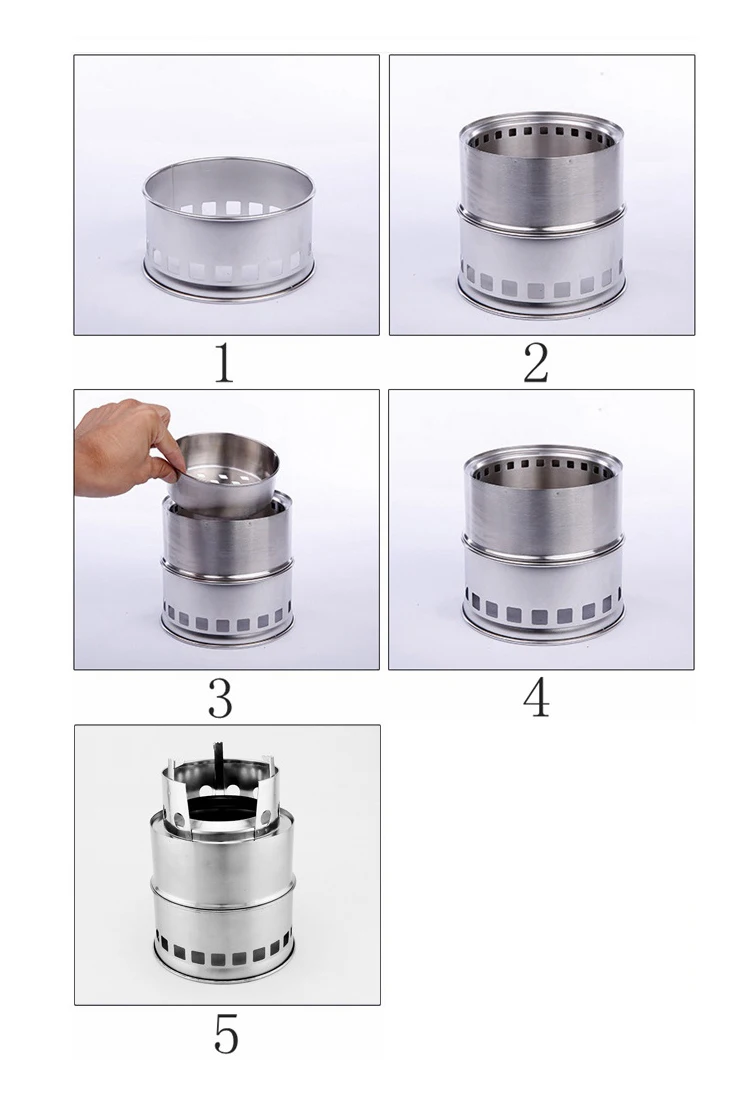 1

2

3

4

5