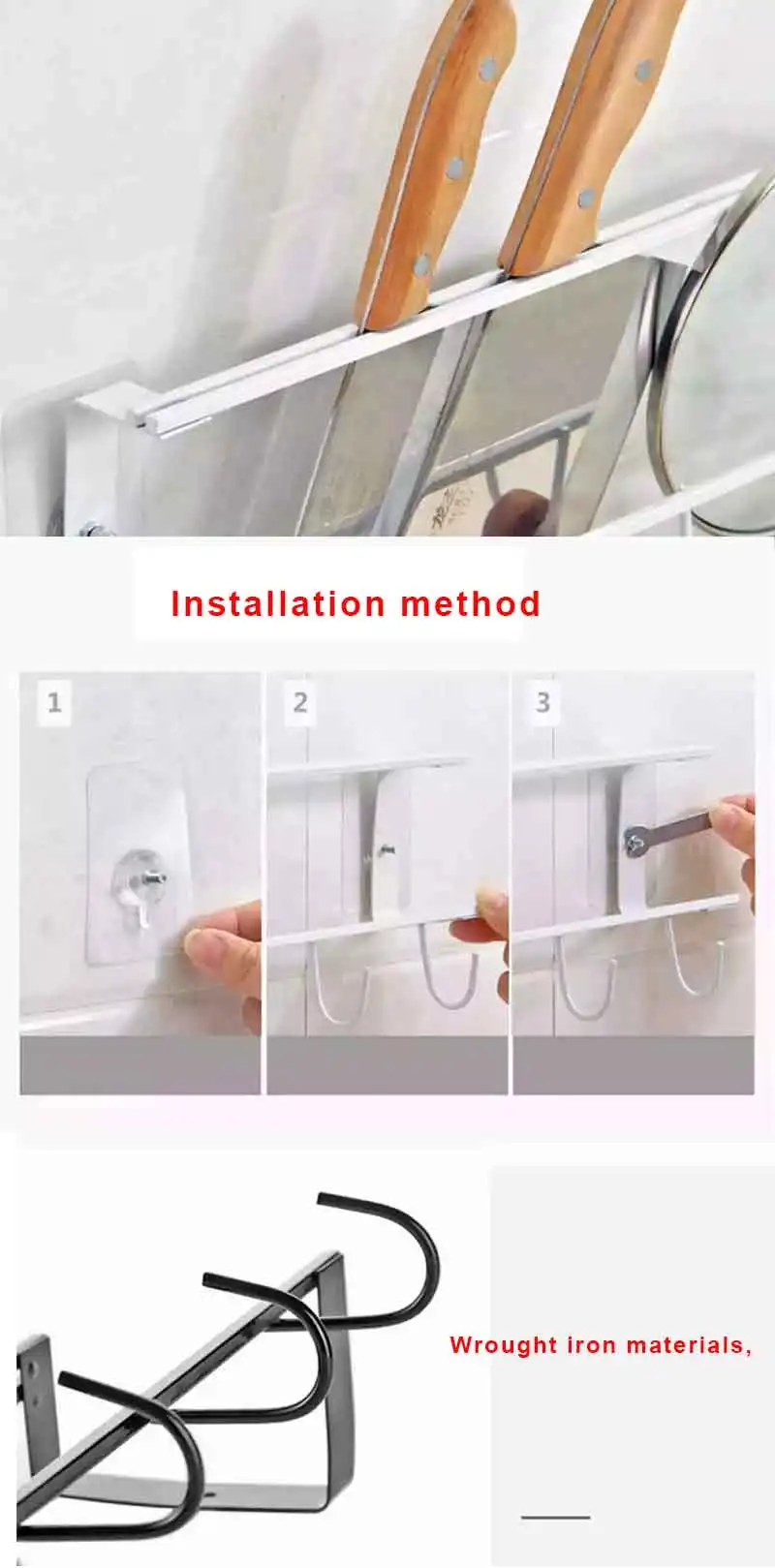 Installation method

1

2

3

Wrought iron materials,