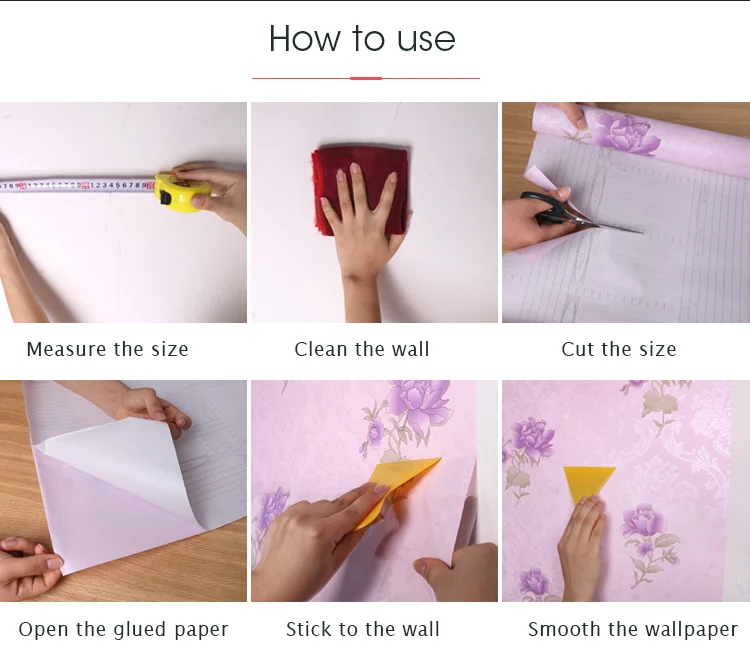 How to use

Measure the size

Clean the wall

Cut the size

Open the glued paper

Stick to the wall

Smooth the wallpaper