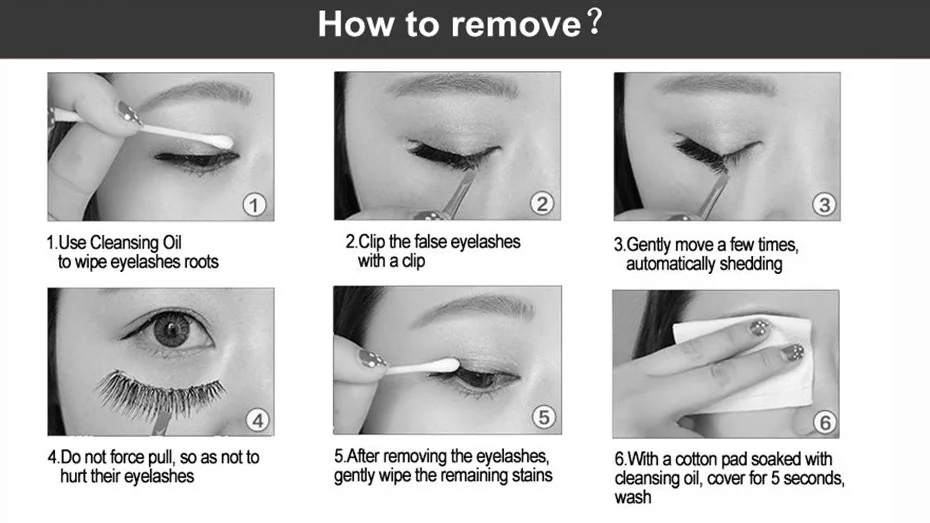 How to remove？

①

1.Use Cleansing Oil to wipe eyelashes roots

②

2.Clip the false eyelashes with a clip

③

3.Gently move a few times, automatically shedding

④

4.Do not force pull, so as not to hurt their eyelashes

⑤

5.After removing the eyelashes, gently wipe the remaining stains

⑥

6.With a cotton pad soaked with cleansing oil, cover for 5 seconds, wash