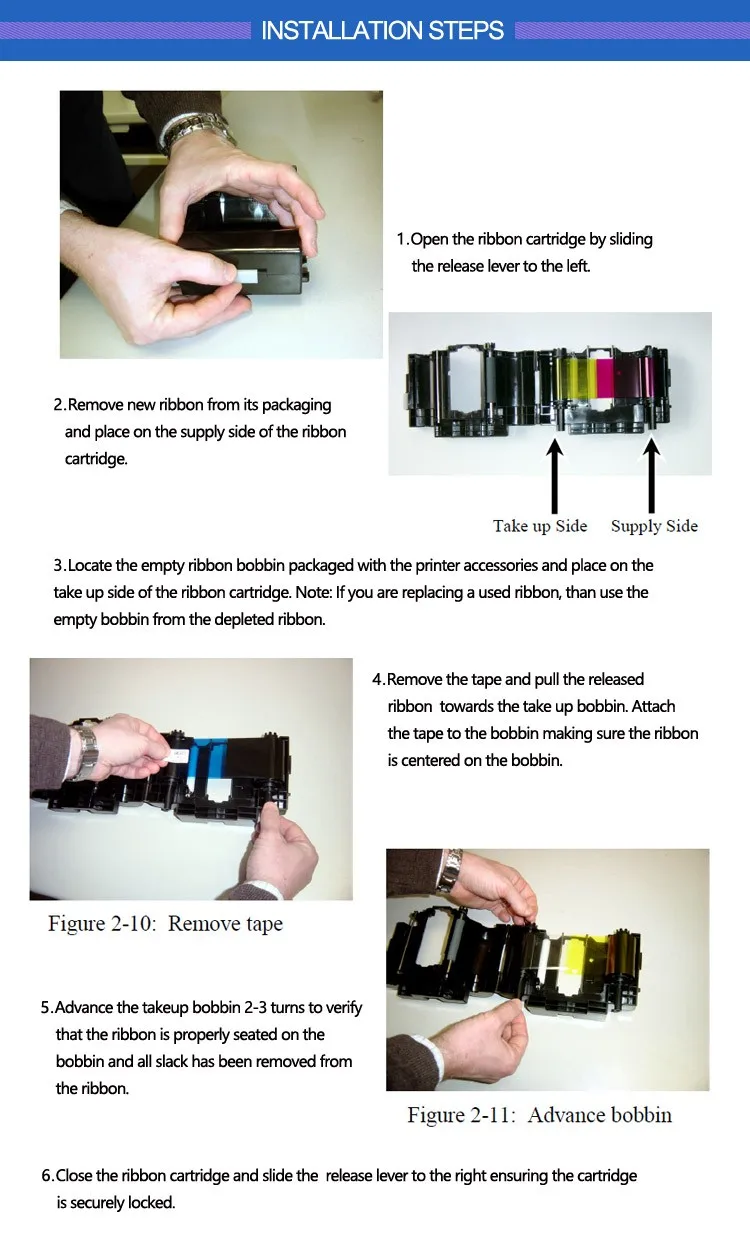 INSTALLATION STEPS

1.Open the ribbon cartridge by sliding the release lever to the left.

2.Remove new ribbon from its packaging and place on the supply side of the ribbon cartridge.

Take up Side Supply Side

3.Locate the empty ribbon bobbin packaged with the printer accessories and place on the take up side of the ribbon cartridge. Note: If you are replacing a used ribbon, than use the empty bobbin from the depleted ribbon.

4.Remove the tape and pull the released ribbon towards the take up bobbin. Attach the tape to the bobbin making sure the ribbon is centered on the bobbin.

Figure 2-10: Remove tape

5.Advance the takeup bobbin 2-3 turns to verify that the ribbon is properly seated on the bobbin and all slack has been removed from the ribbon.

Figure 2-11: Advance bobbin

6.Close the ribbon cartridge and slide the release lever to the right ensuring the cartridge is securely locked.