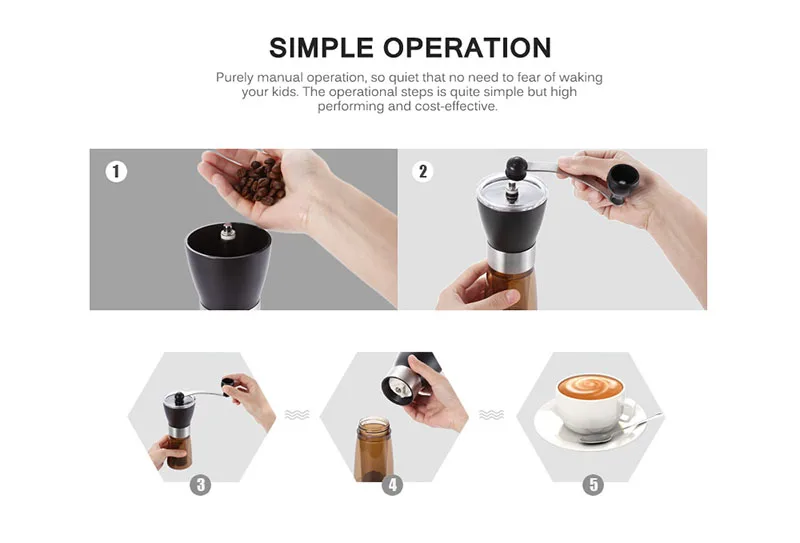 SIMPLE OPERATION

Purely manual operation, so quiet that no need to fear of waking your kids. The operational steps is quite simple but high performing and cost-effective.

1

2

3

4

5