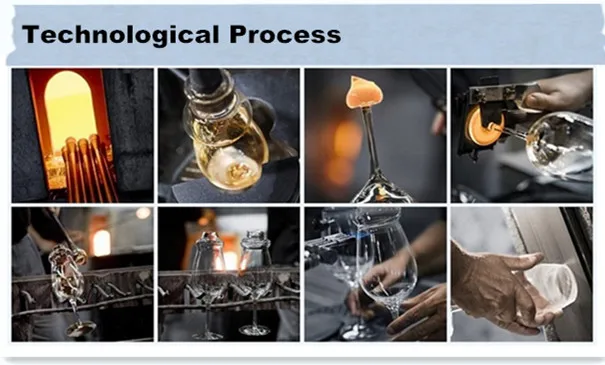 Technological Process