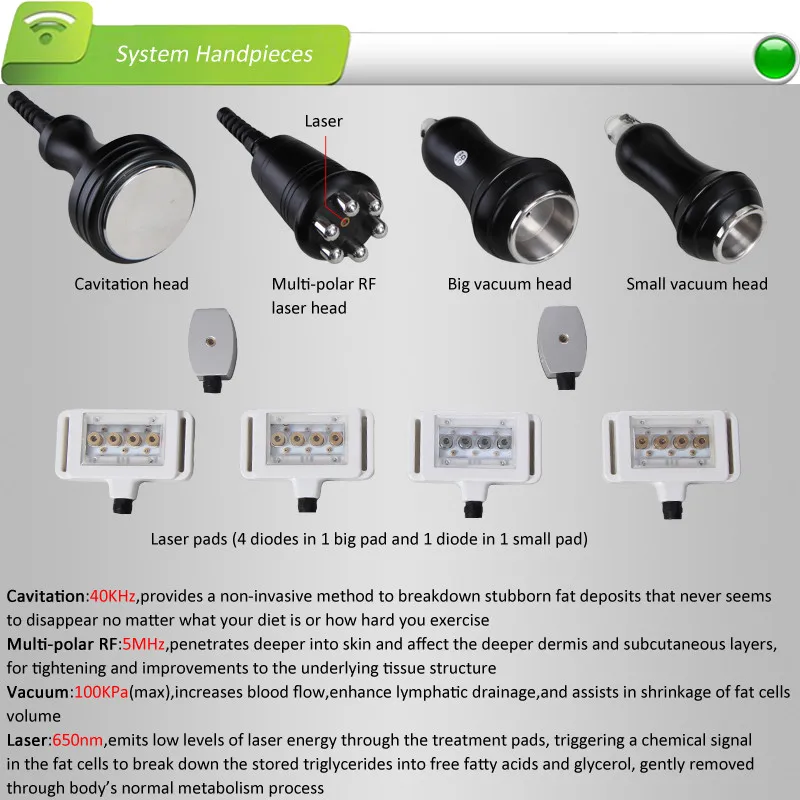 System Handpieces

Laser

Cavitation head

Multi-polar RF laser head

Big vacuum head

Small vacuum head

Laser pads (4 diodes in 1 big pad and 1 diode in 1 small pad)

Cavitation:40KHz,provides a non-invasive method to breakdown stubborn fat deposits that never seems to disappear no matter what your diet is or how hard you exercise
Multi-polar RF:5MHz,penetrates deeper into skin and affect the deeper dermis and subcutaneous layers, for tightening and improvements to the underlying tissue structure
Vacuum:100KPa(max),increases blood flow,enhance lymphatic drainage,and assists in shrinkage of fat cells volume
Laser:650nm,emits low levels of laser energy through the treatment pads, triggering a chemical signal in the fat cells to break down the stored triglycerides into free fatty acids and glycerol, gently removed through body's normal metabolism process