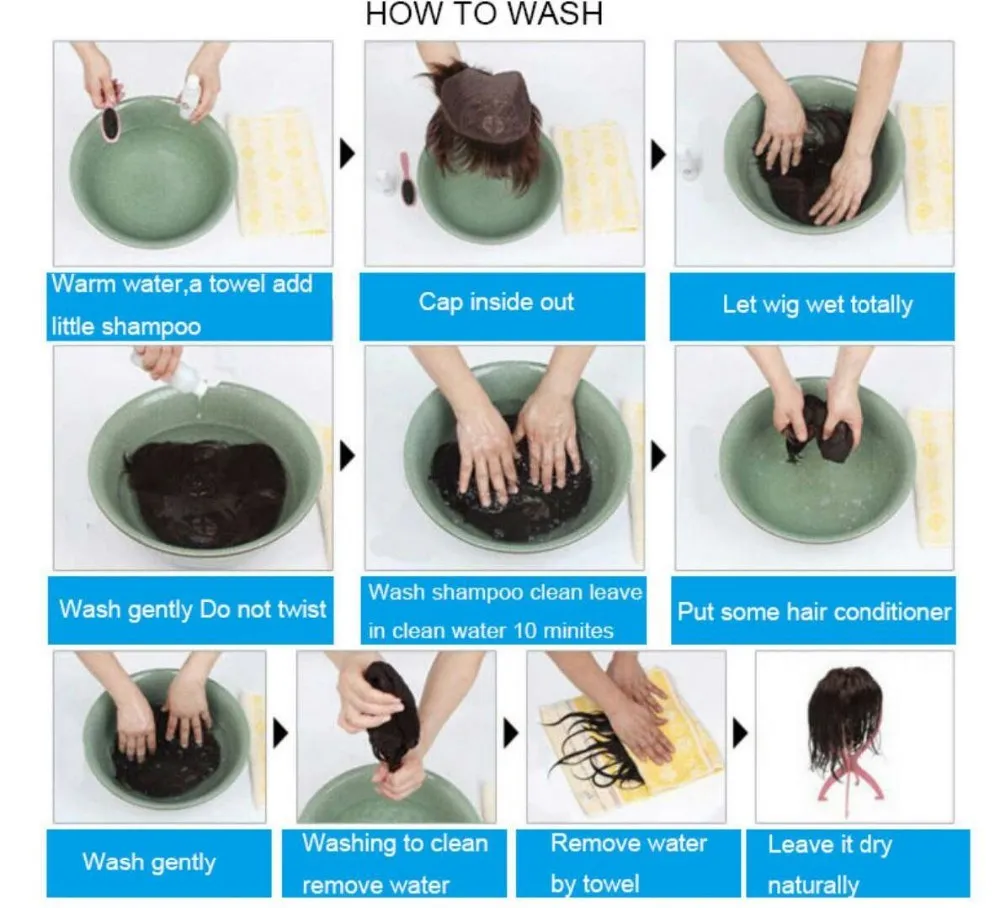 HOW TO WASH

Warm water,a towel add little shampoo

Cap inside out

Let wig wet totally

Wash gently Do not twist

Wash shampoo clean leave in clean water 10 minites

Put some hair conditioner

Wash gently

Washing to clean remove water

Remove water by towel

Leave it dry naturally