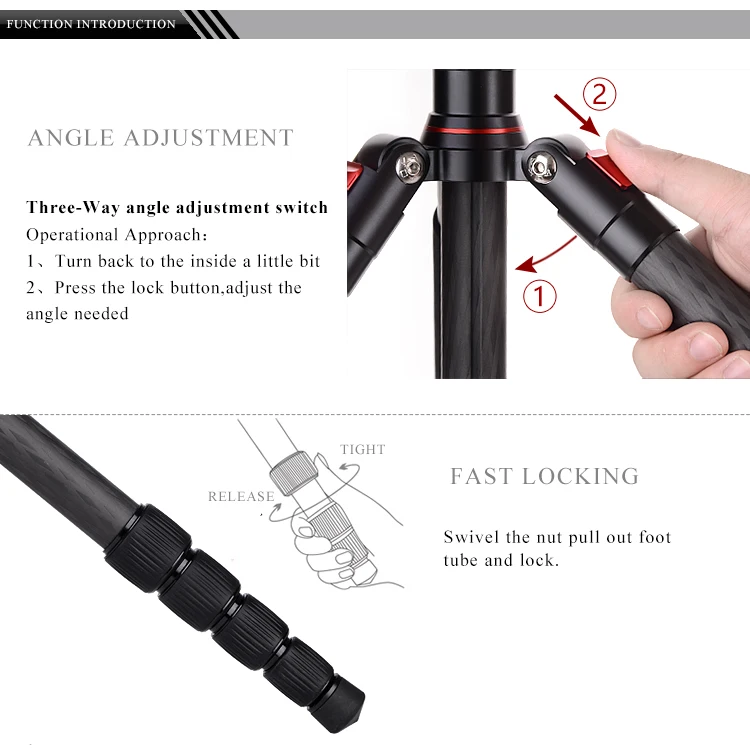 FUNCTION INTRODUCTION

ANGLE ADJUSTMENT

Three-Way angle adjustment switch
Operational Approach:
1、Turn back to the inside a little bit
2、Press the lock button,adjust the angle needed

②

①

TIGHT

RELEASE

FAST LOCKING

Swivel the nut pull out foot tube and lock.