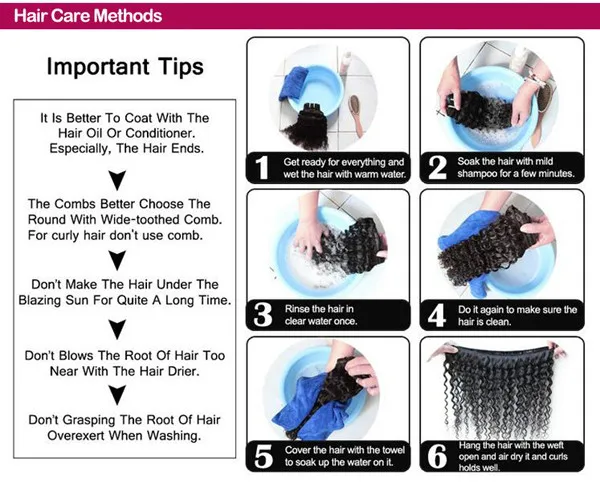 Hair Care Methods

Important Tips

It Is Better To Coat With The Hair Oil Or Conditioner. Especially, The Hair Ends.

The Combs Better Choose The Round With Wide-toothed Comb. For curly hair don't use comb.

Don't Make The Hair Under The Blazing Sun For Quite A Long Time.

Don't Blows The Root Of Hair Too Near With The Hair Drier.

Don't Grasping The Root Of Hair Overexert When Washing.

1 Get ready for everything and wet the hair with warm water.

2 Soak the hair with mild shampoo for a few minutes.

3 Rinse the hair in clear water once.

4 Do it again to make sure the hair is clean.

5 Cover the hair with the towel to soak up the water on it.

6 Hang the hair with the weft open and air dry it and curls holds well.