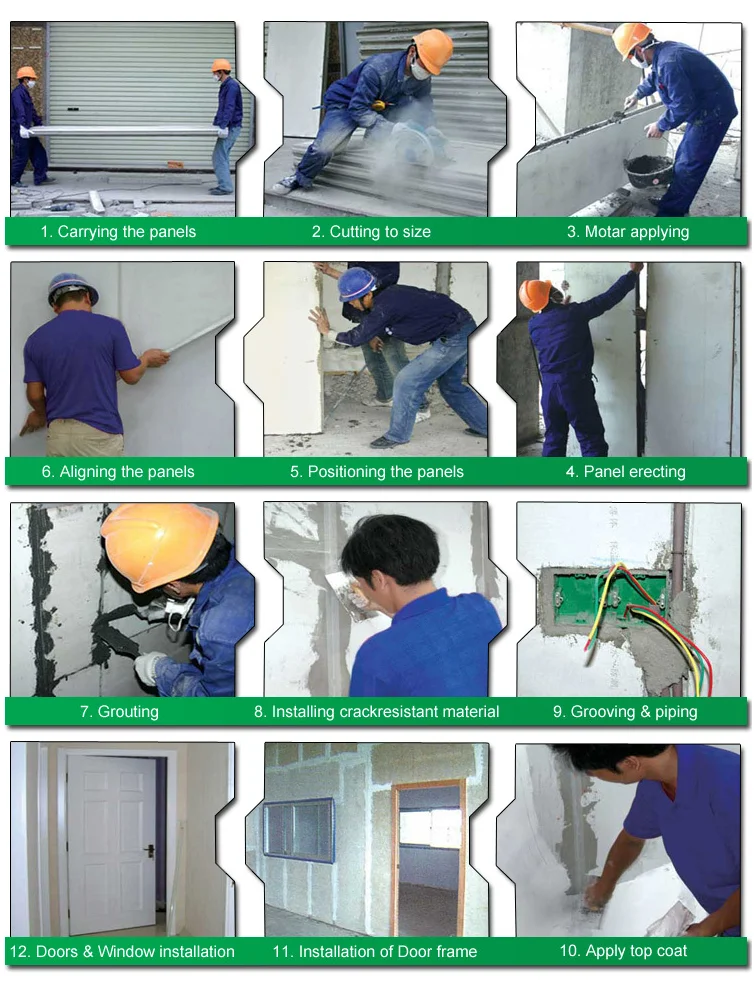 1. Carrying the panels
2. Cutting to size
3. Motar applying

6. Aligning the panels
5. Positioning the panels
4. Panel erecting

7. Grouting
8. Installing crackresistant material
9. Grooving & piping

12. Doors & Window installation
11. Installation of Door frame
10. Apply top coat