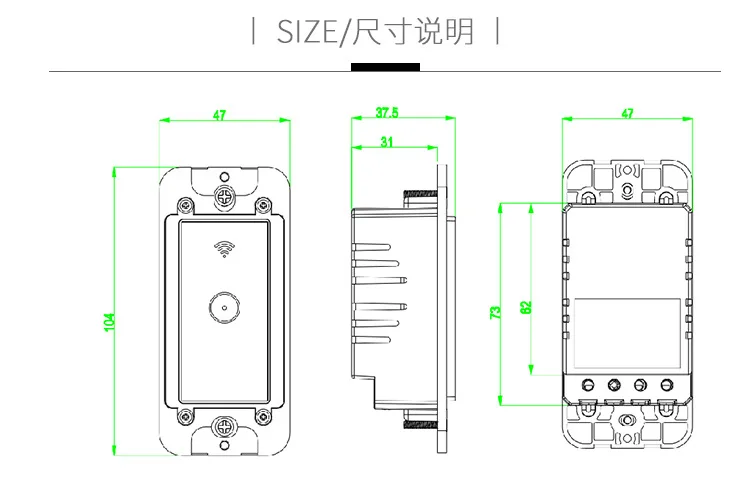 | SIZE/尺寸说明 |

47

104

37.5

31

47

73

62