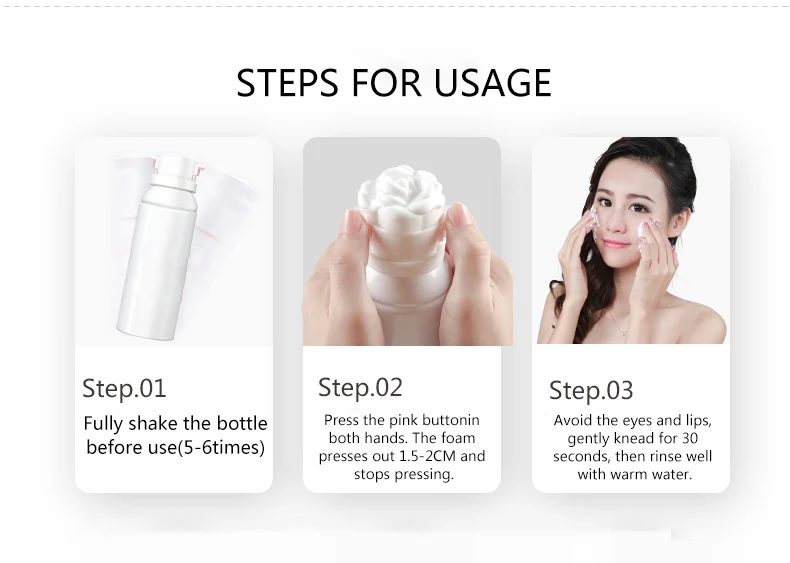 STEPS FOR USAGE

Step.01

Fully shake the bottle before use(5-6times)

Step.02

Press the pink buttonin both hands. The foam presses out 1.5-2CM and stops pressing.

Step.03

Avoid the eyes and lips, gently knead for 30 seconds, then rinse well with warm water.