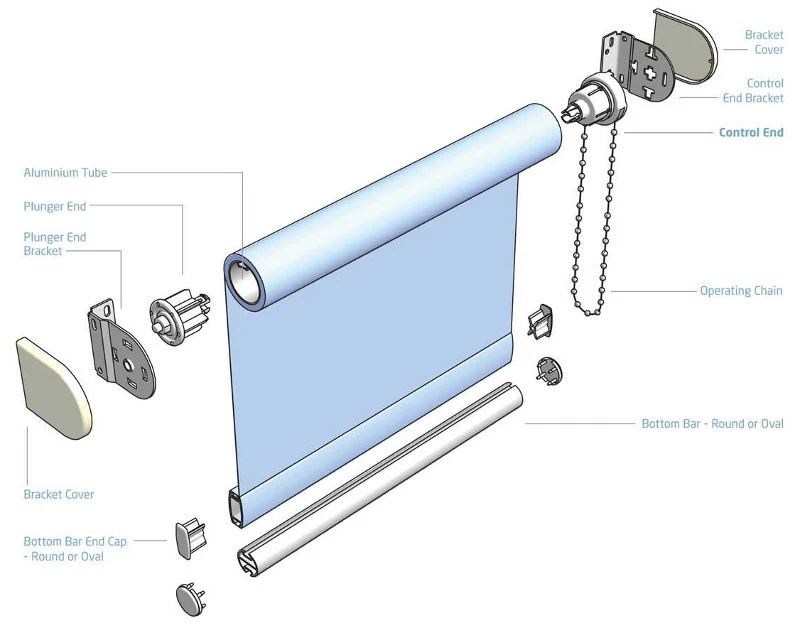 Bracket Cover

Control End Bracket

Control End

Aluminium Tube

Plunger End

Plunger End Bracket

Operating Chain

Bottom Bar - Round or Oval

Bracket Cover

Bottom Bar End Cap - Round or Oval