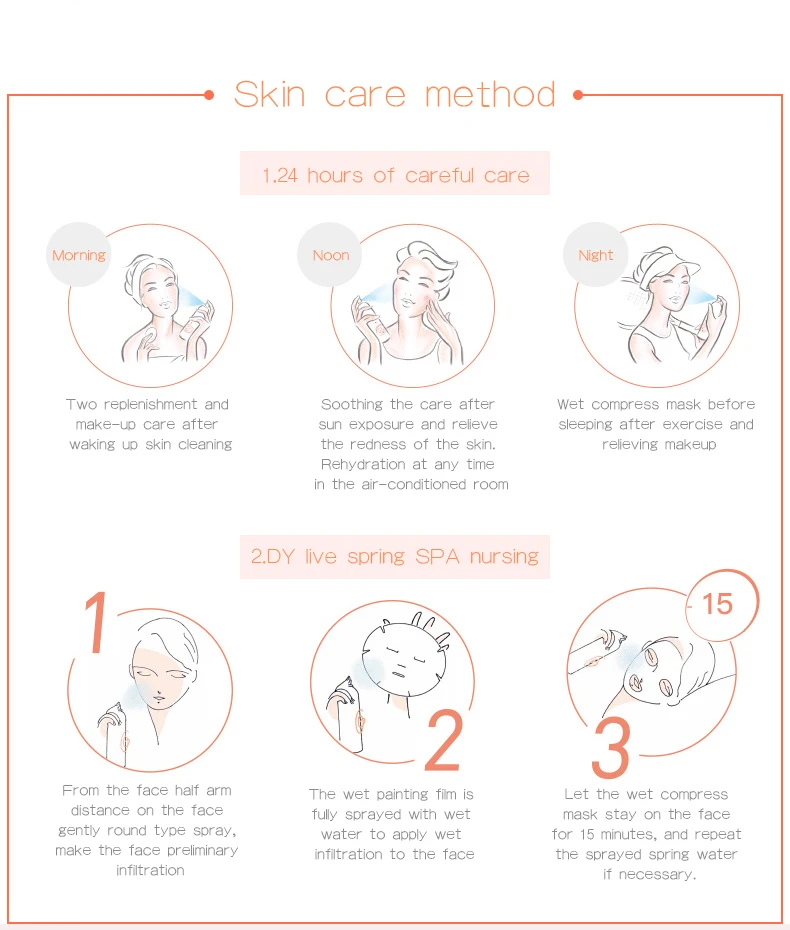 Skin care method

1.24 hours of careful care

Morning

Two replenishment and make-up care after waking up skin cleaning

Noon

Soothing the care after sun exposure and relieve the redness of the skin. Rehydration at any time in the air-conditioned room

Night

Wet compress mask before sleeping after exercise and relieving makeup

2.DY live spring SPA nursing

1

From the face half arm distance on the face gently round type spray, make the face preliminary infiltration

2

The wet painting film is fully sprayed with wet water to apply wet infiltration to the face

15

3

Let the wet compress mask stay on the face for 15 minutes, and repeat the sprayed spring water if necessary.