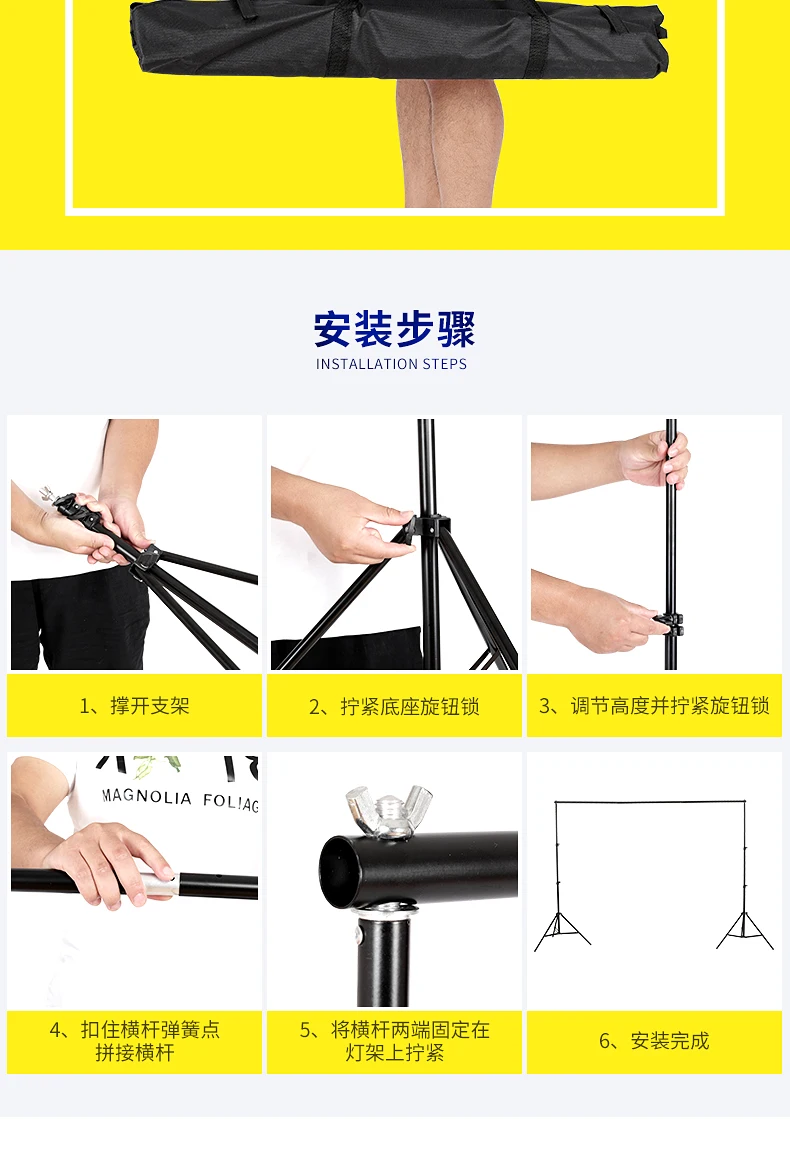 安装步骤
INSTALLATION STEPS

1、撑开支架

2、拧紧底座旋钮锁

3、调节高度并拧紧旋钮锁

MAGNOLIA FOLIAG

4、扣住横杆弹簧点拼接横杆

5、将横杆两端固定在灯架上拧紧

6、安装完成