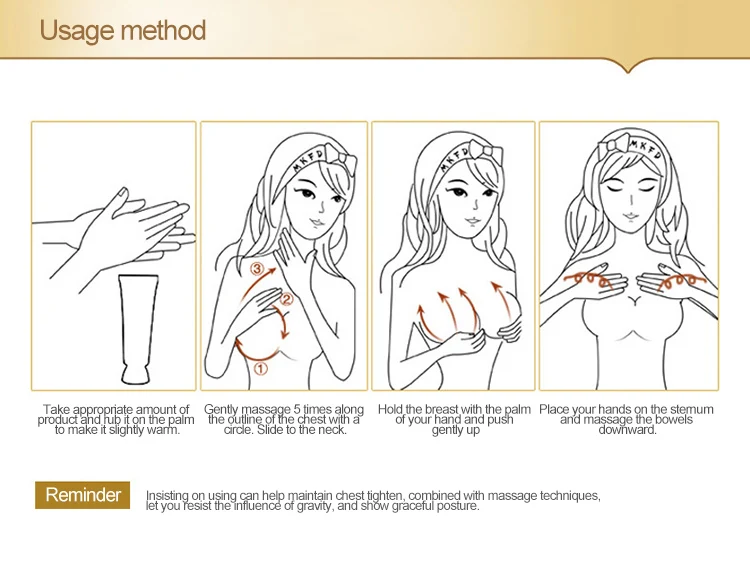 Usage method

MKFD

③

②

①

MKFD

MKFD

Take appropriate amount of product and rub it on the palm to make it slightly warm.

Gently massage 5 times along the outline of the chest with a circle. Slide to the neck.

Hold the breast with the palm of your hand and push gently up

Place your hands on the sternum and massage the bowels downward.

Reminder

Insisting on using can help maintain chest tighten, combined with massage techniques, let you resist the influence of gravity, and show graceful posture.