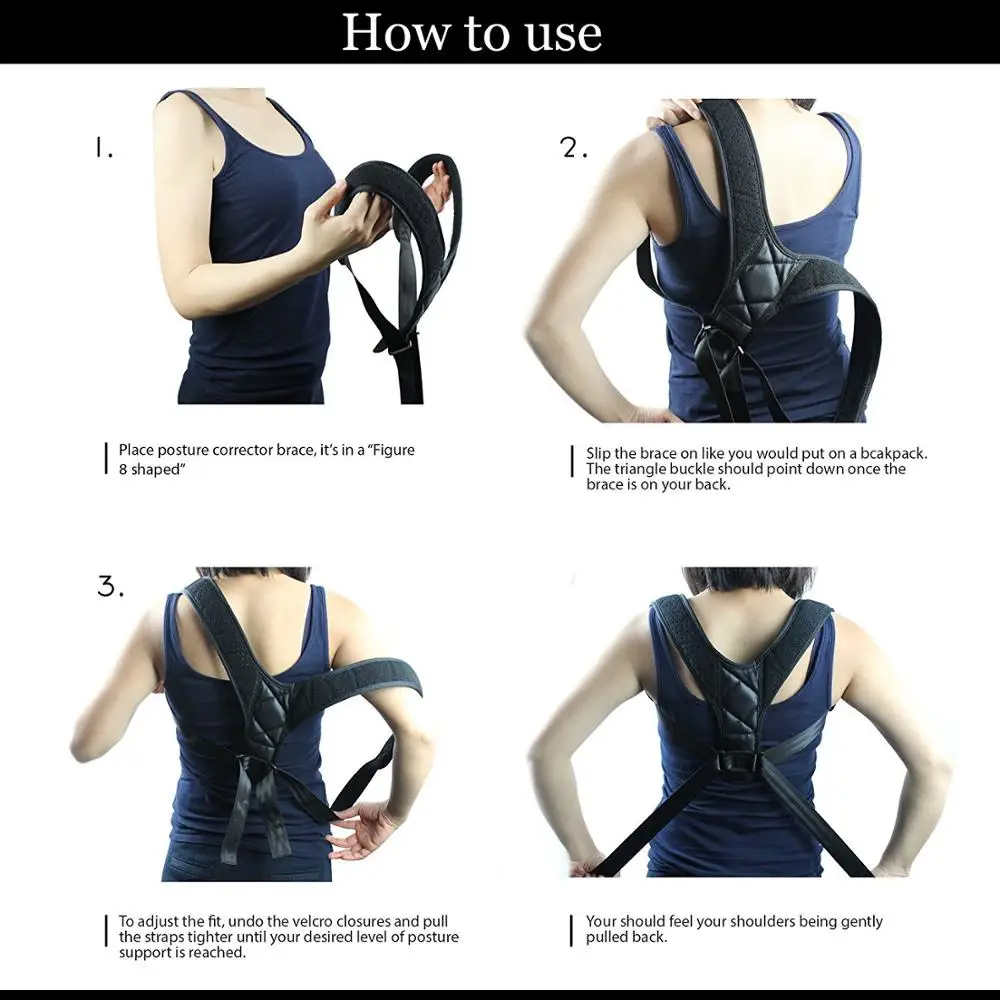 How to use

1.

Place posture corrector brace, it's in a "Figure 8 shaped"

2.

Slip the brace on like you would put on a bcakpack. The triangle buckle should point down once the brace is on your back.

3.

To adjust the fit, undo the velcro closures and pull the straps tighter until your desired level of posture support is reached.

Your should feel your shoulders being gently pulled back.