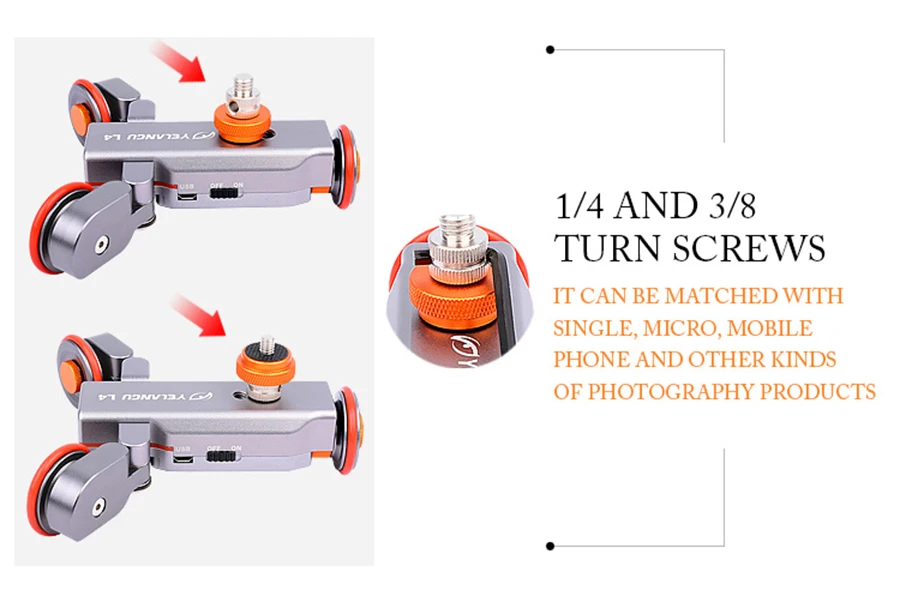 YELANGU L4
USB OFF ON

YELANGU L4
USB OFF ON

1/4 AND 3/8 TURN SCREWS

IT CAN BE MATCHED WITH SINGLE, MICRO, MOBILE PHONE AND OTHER KINDS OF PHOTOGRAPHY PRODUCTS