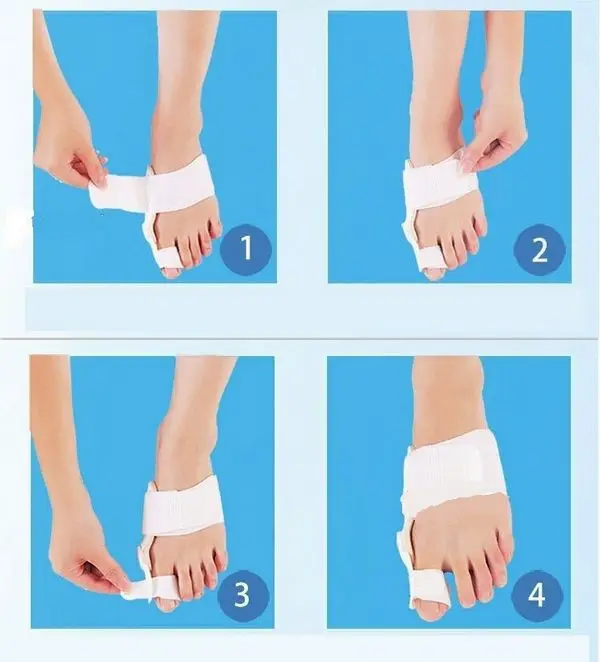 1

2

3

4