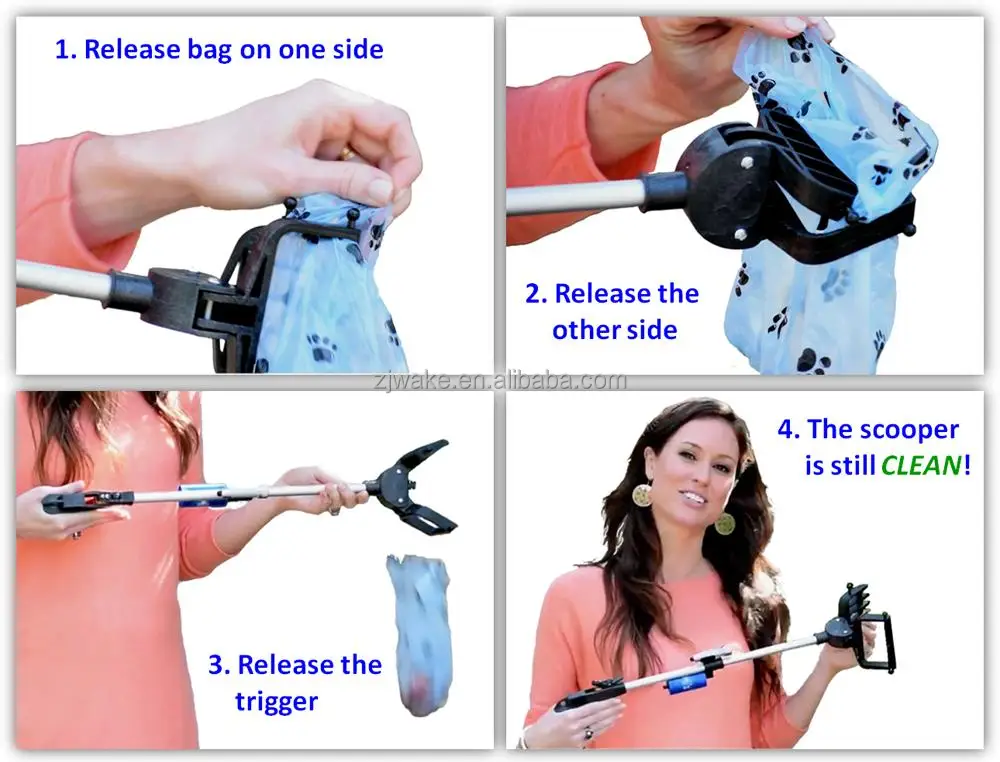 1. Release bag on one side

2. Release the other side

zjwake.en.alibaba.com

3. Release the trigger

4. The scooper is still CLEAN!