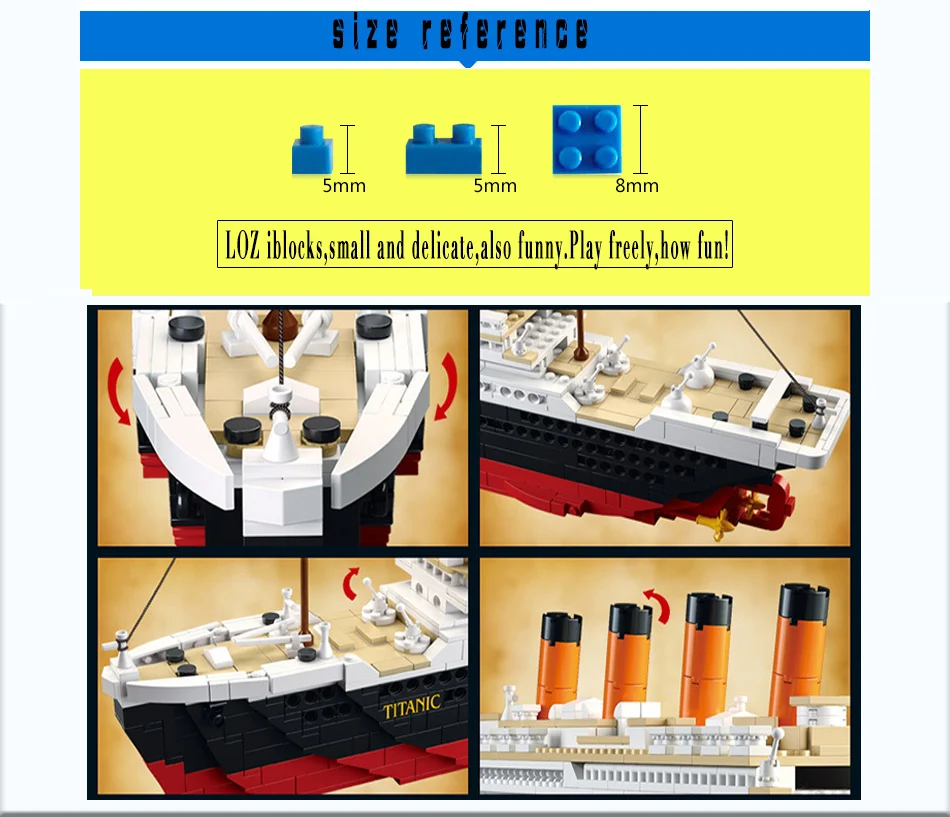 size reference

5mm

5mm

8mm

LOZ iblocks,small and delicate,also funny.Play freely,how fun!

TITANIC