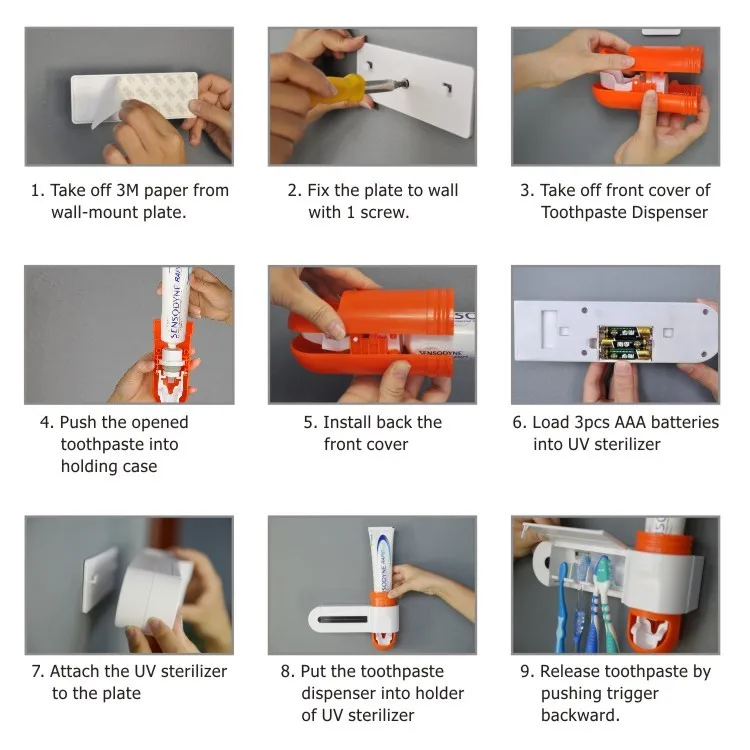 1. Take off 3M paper from wall-mount plate.

2. Fix the plate to wall with 1 screw.

3. Take off front cover of Toothpaste Dispenser

SENSODYNE

4. Push the opened toothpaste into holding case

SENSODYNE

5. Install back the front cover

6. Load 3pcs AAA batteries into UV sterilizer

7. Attach the UV sterilizer to the plate

SODYNE

8. Put the toothpaste dispenser into holder of UV sterilizer

9. Release toothpaste by pushing trigger backward.