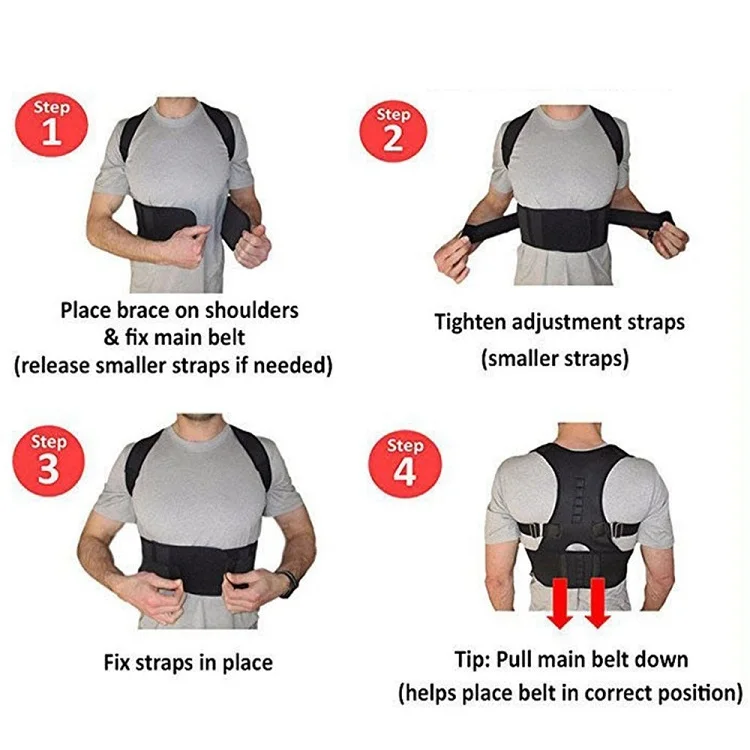 Step 1

Place brace on shoulders & fix main belt (release smaller straps if needed)

Step 2

Tighten adjustment straps (smaller straps)

Step 3

Fix straps in place

Step 4

Tip: Pull main belt down (helps place belt in correct position)