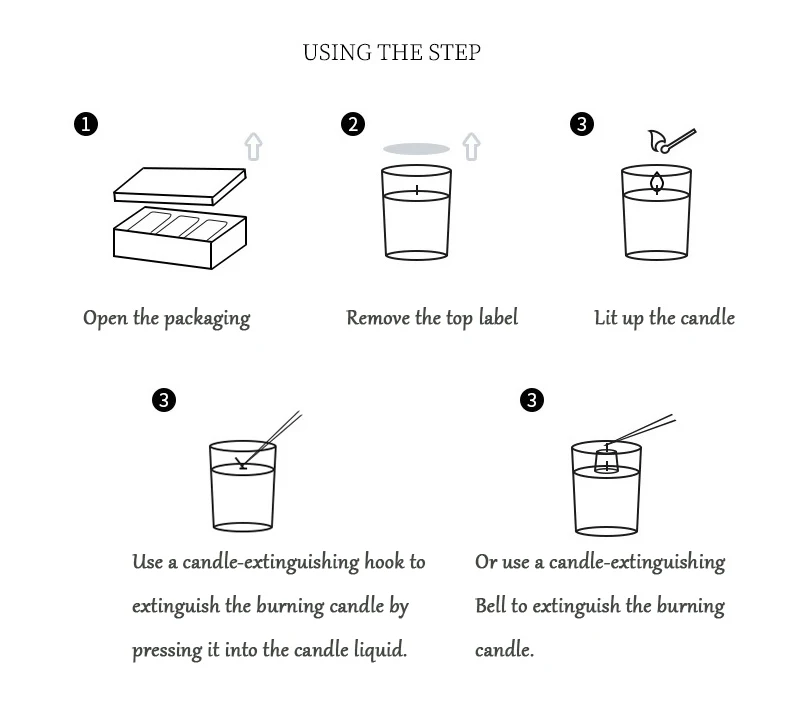 USING THE STEP

1

Open the packaging

2

Remove the top label

3

Lit up the candle

3

Use a candle-extinguishing hook to extinguish the burning candle by pressing it into the candle liquid.

3

Or use a candle-extinguishing Bell to extinguish the burning candle.