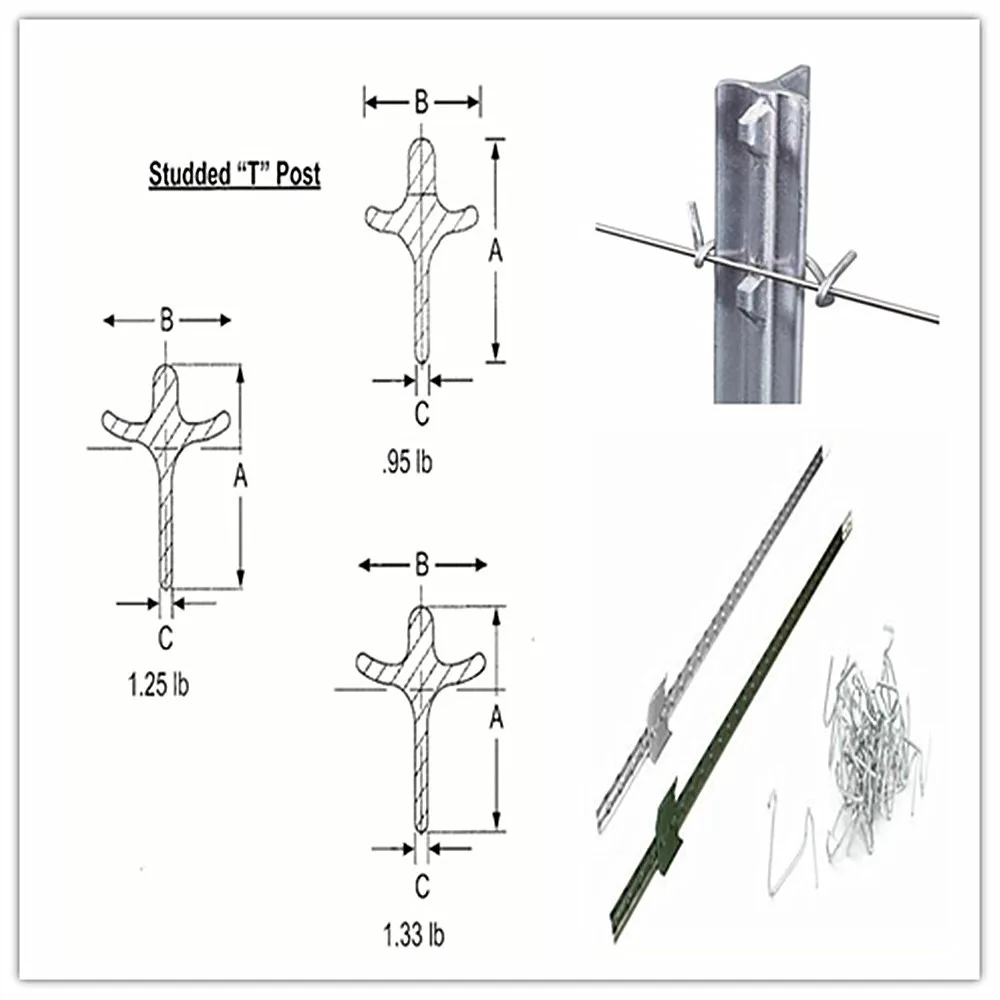 Studded "T" Post

B
A
C
.95 lb

B
A
C
1.25 lb

B
A
C
1.33 lb