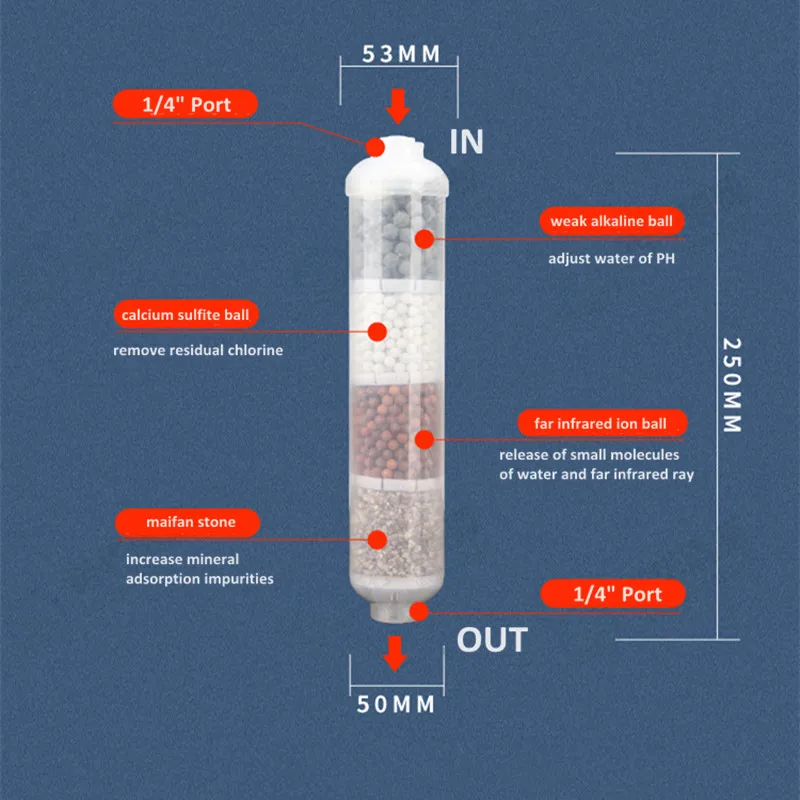 53MM

1/4" Port

IN

weak alkaline ball

adjust water of PH

calcium sulfite ball

remove residual chlorine

250MM

far infrared ion ball

release of small molecules of water and far infrared ray

maifan stone

increase mineral adsorption impurities

1/4" Port

OUT

50MM