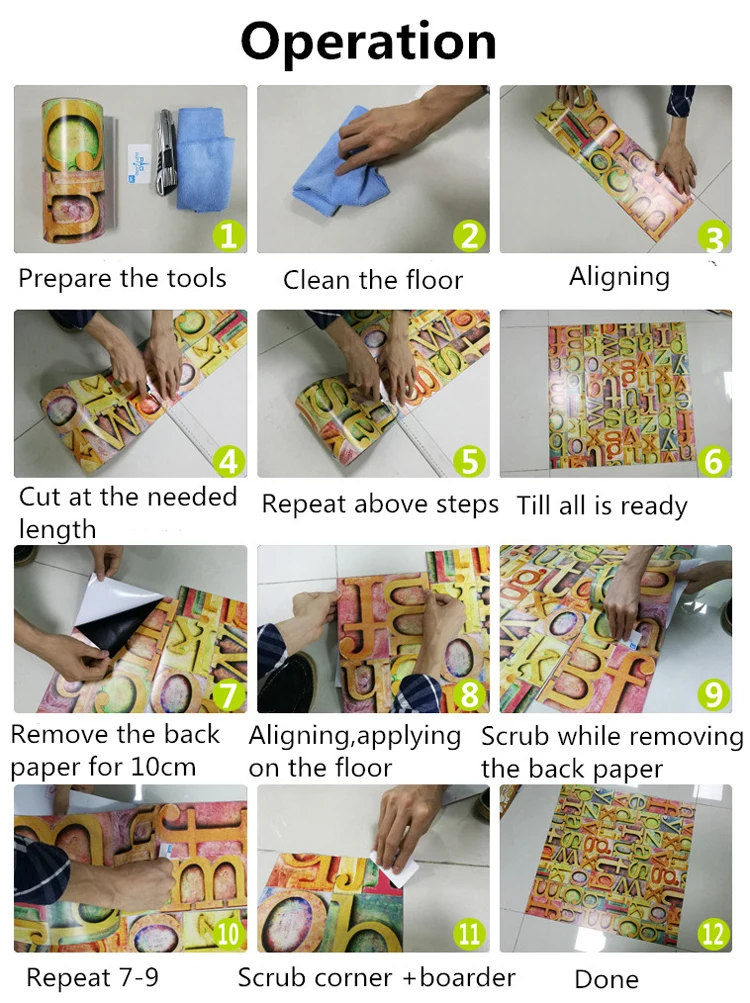 Operation

1
Prepare the tools

2
Clean the floor

3
Aligning

4
Cut at the needed length

5
Repeat above steps

6
Till all is ready

7
Remove the back paper for 10cm

8
Aligning,applying on the floor

9
Scrub while removing the back paper

10
Repeat 7-9

11
Scrub corner +boarder

12
Done