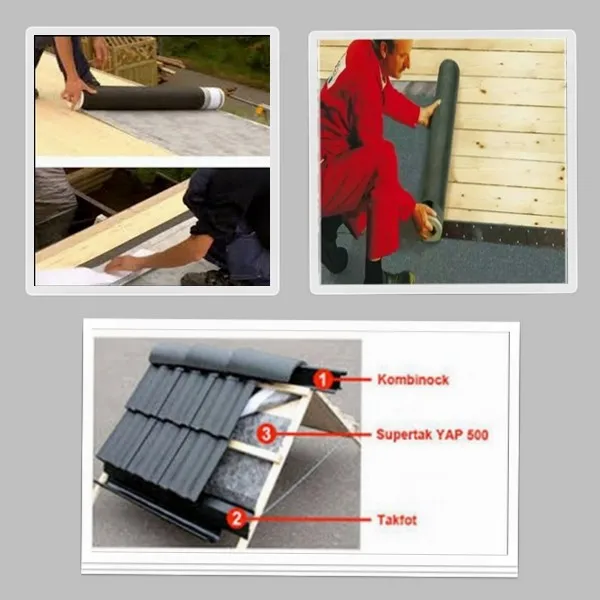 1 Kombinock

3 Supertak YAP 500

2 Takfot