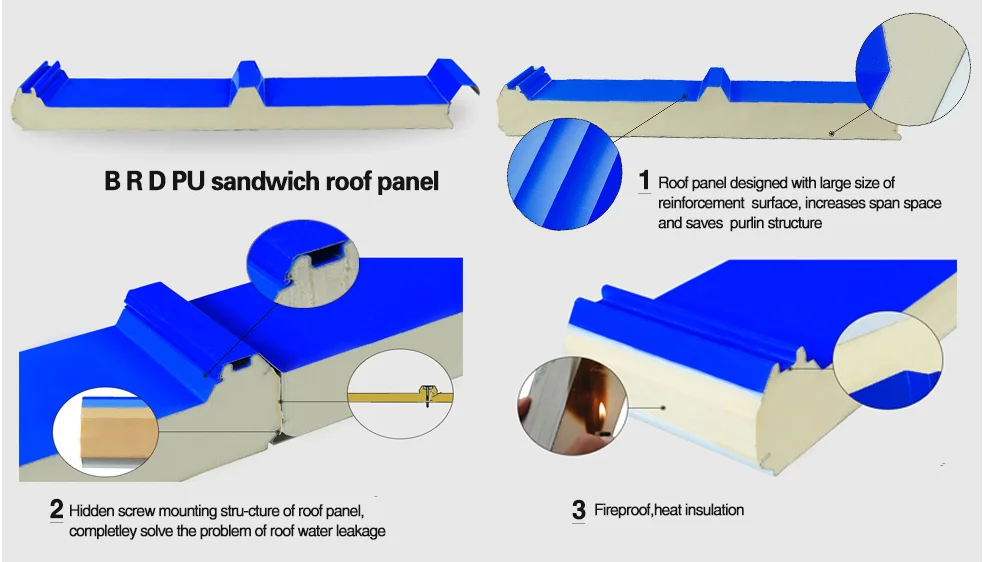 B R D PU sandwich roof panel

1 Roof panel designed with large size of reinforcement surface, increases span space and saves purlin structure

2 Hidden screw mounting stru-cture of roof panel, completley solve the problem of roof water leakage

3 Fireproof,heat insulation