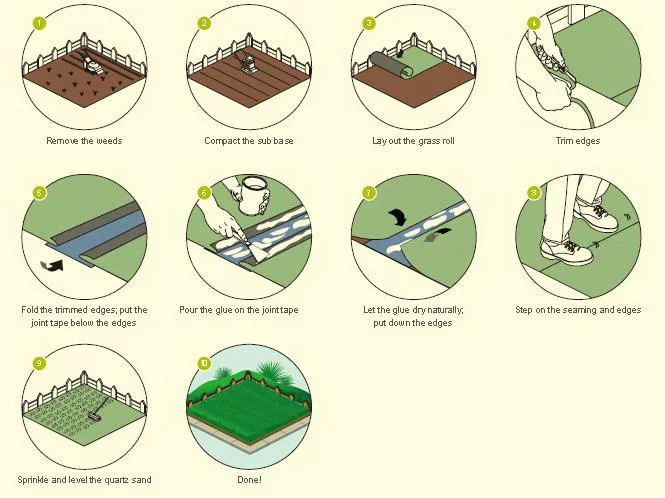 1
Remove the weeds

2
Compact the sub base

3
Lay out the grass roll

4
Trim edges

5
Fold the trimmed edges; put the joint tape below the edges

6
Pour the glue on the joint tape

7
Let the glue dry naturally; put down the edges

8
Step on the seaming and edges

9
Sprinkle and level the quartz sand

10
Done!