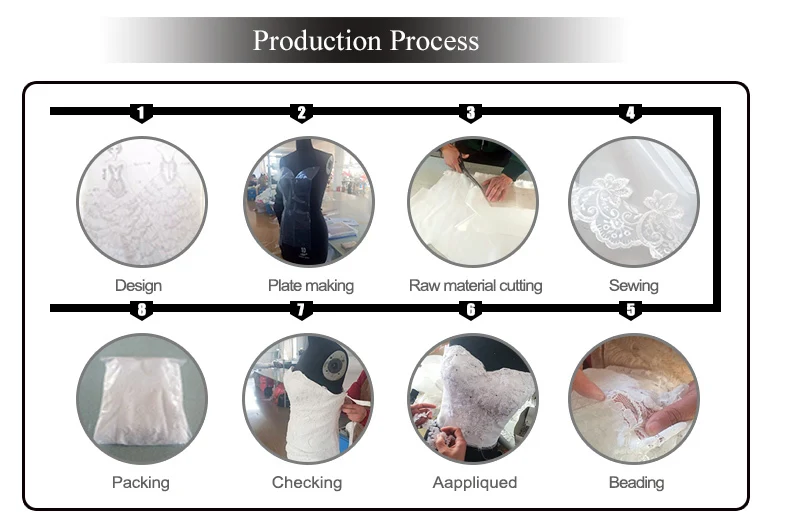 Production Process

1
Design

2
Plate making

3
Raw material cutting

4
Sewing

8
Packing

7
Checking

6
Aappliqued

5
Beading