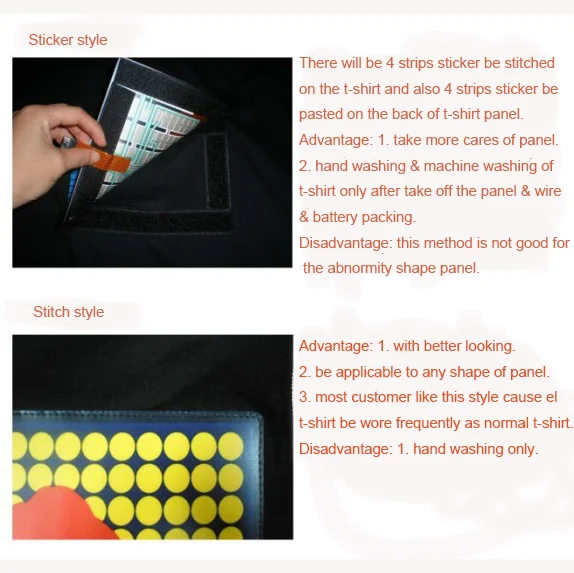 Sticker style

There will be 4 strips sticker be stitched on the t-shirt and also 4 strips sticker be pasted on the back of t-shirt panel.
Advantage: 1. take more cares of panel.
2. hand washing & machine washing of t-shirt only after take off the panel & wire & battery packing.
Disadvantage: this method is not good for the abnormity shape panel.

Stitch style

Advantage: 1. with better looking.
2. be applicable to any shape of panel.
3. most customer like this style cause el t-shirt be wore frequently as normal t-shirt.
Disadvantage: 1. hand washing only.