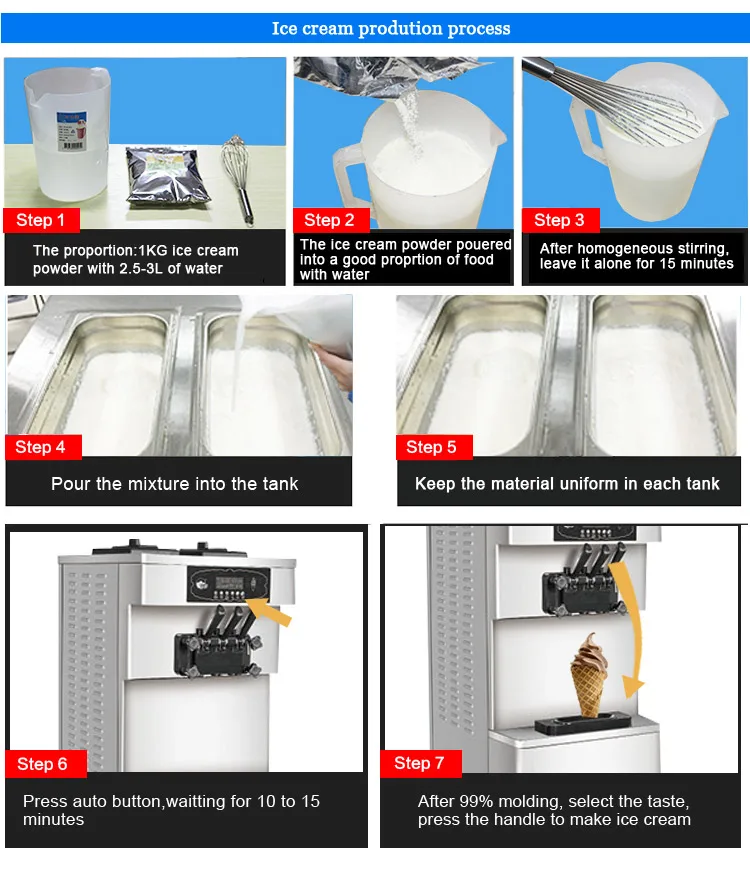 Ice cream prodution process

Step 1
The proportion:1KG ice cream powder with 2.5-3L of water

Step 2
The ice cream powder pouered into a good proprtion of food with water

Step 3
After homogeneous stirring, leave it alone for 15 minutes

Step 4
Pour the mixture into the tank

Step 5
Keep the material uniform in each tank

Step 6
Press auto button,waitting for 10 to 15 minutes

Step 7
After 99% molding, select the taste, press the handle to make ice cream