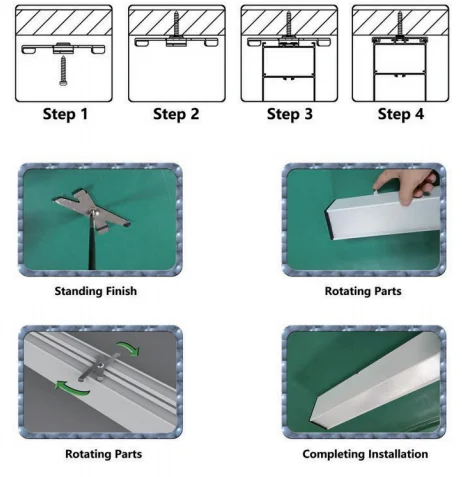 Step 1

Step 2

Step 3

Step 4

Standing Finish

Rotating Parts

Rotating Parts

Completing Installation