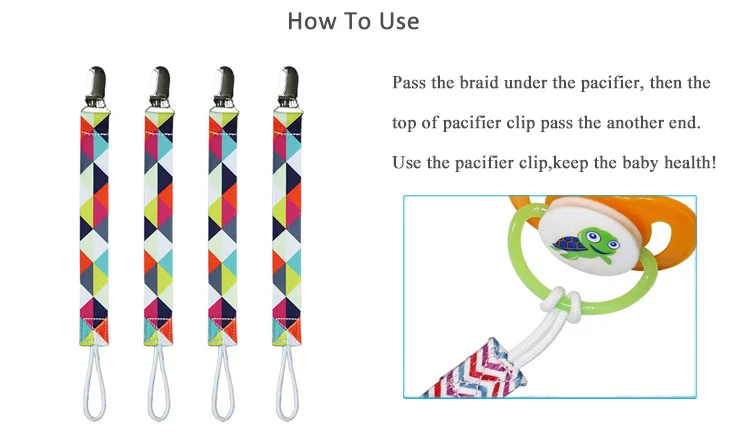 How To Use

Pass the braid under the pacifier, then the top of pacifier clip pass the another end.

Use the pacifier clip,keep the baby health!