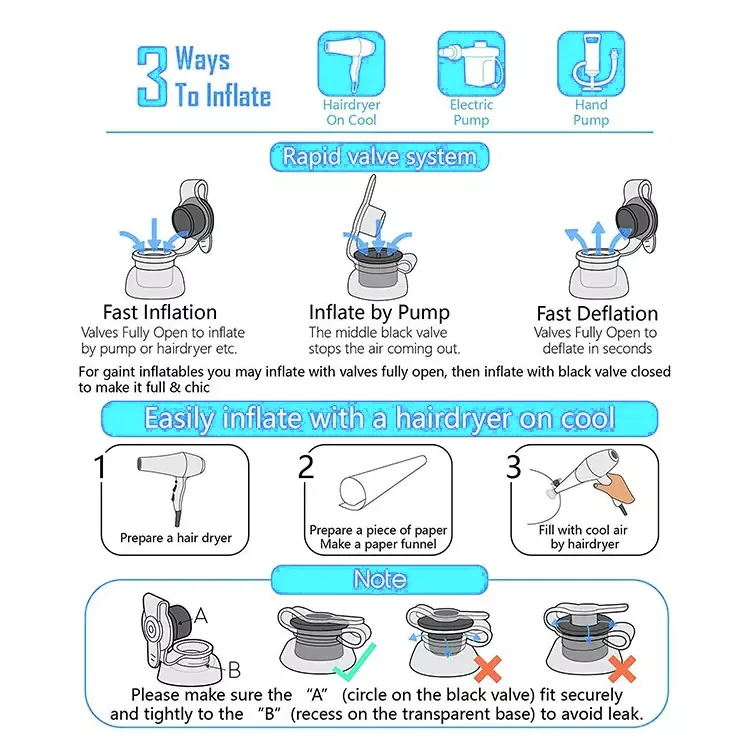 3 Ways To Inflate

Hairdryer On Cool

Electric Pump

Hand Pump

Rapid valve system

Fast Inflation
Valves Fully Open to inflate by pump or hairdryer etc.

Inflate by Pump
The middle black valve stops the air coming out.

Fast Deflation
Valves Fully Open to deflate in seconds

For gaint inflatables you may inflate with valves fully open, then inflate with black valve closed to make it full & chic

Easily inflate with a hairdryer on cool

1
Prepare a hair dryer

2
Prepare a piece of paper
Make a paper funnel

3
Fill with cool air by hairdryer

Note

A

B

Please make sure the "A" (circle on the black valve) fit securely and tightly to the "B" (recess on the transparent base) to avoid leak.