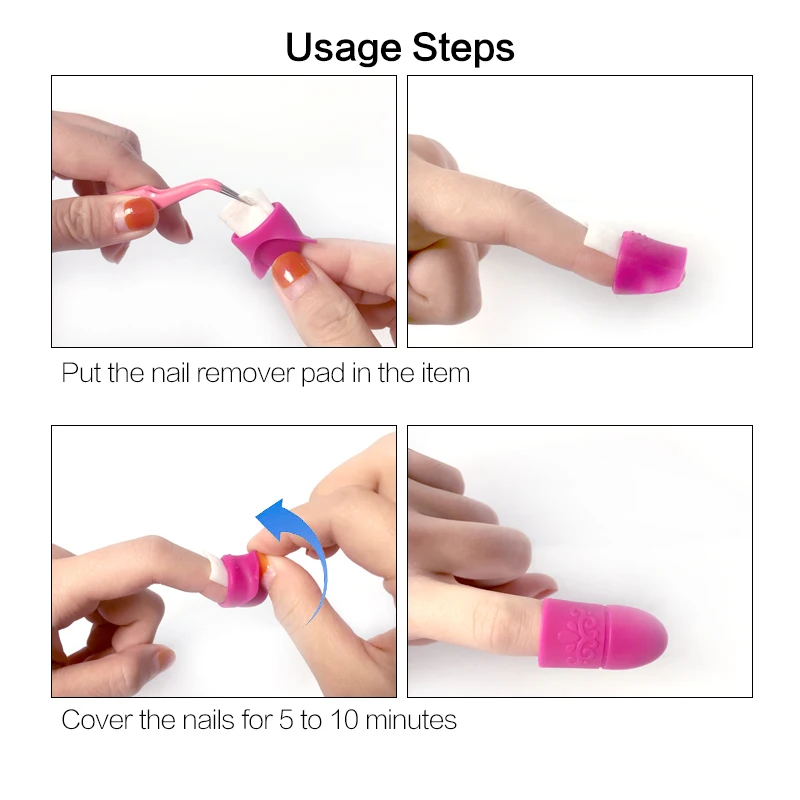 Usage Steps

Put the nail remover pad in the item

Cover the nails for 5 to 10 minutes