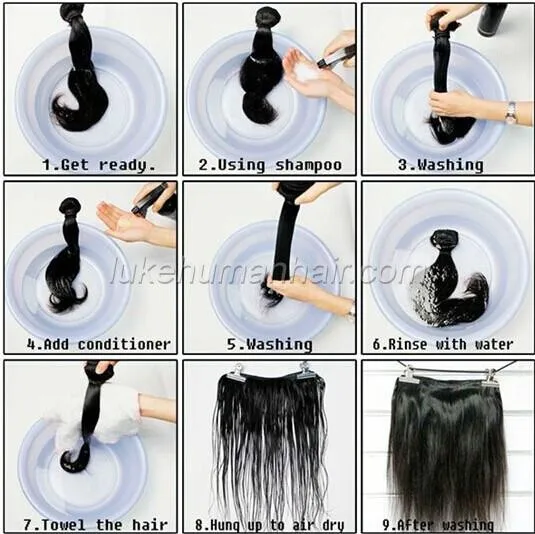 1.Get ready.

2.Using shampoo

3.Washing

4.Add conditioner

5.Washing

6.Rinse with water

lukehumanhair.com

7.Towel the hair

8.Hung up to air dry

9.After washing