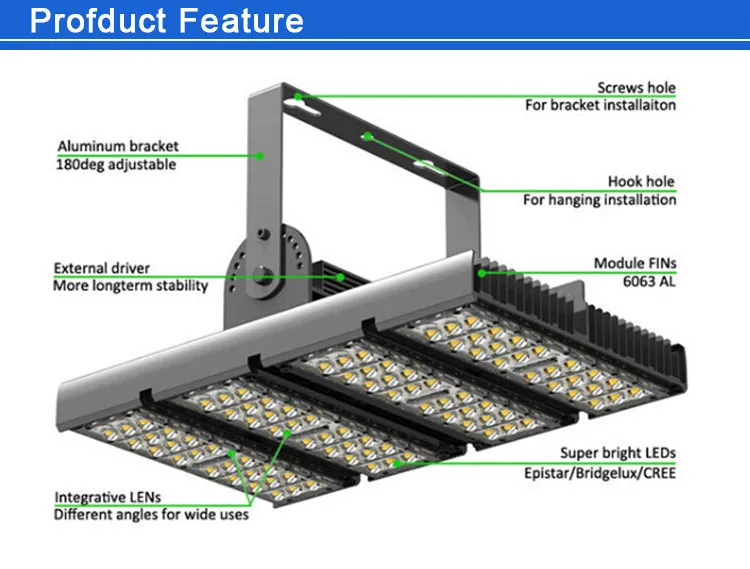 Profduct Feature

Screws hole
For bracket installaiton

Aluminum bracket
180deg adjustable

Hook hole
For hanging installation

External driver
More longterm stability

Module FINs
6063 AL

Super bright LEDs
Epistar/Bridgelux/CREE

Integrative LENs
Different angles for wide uses