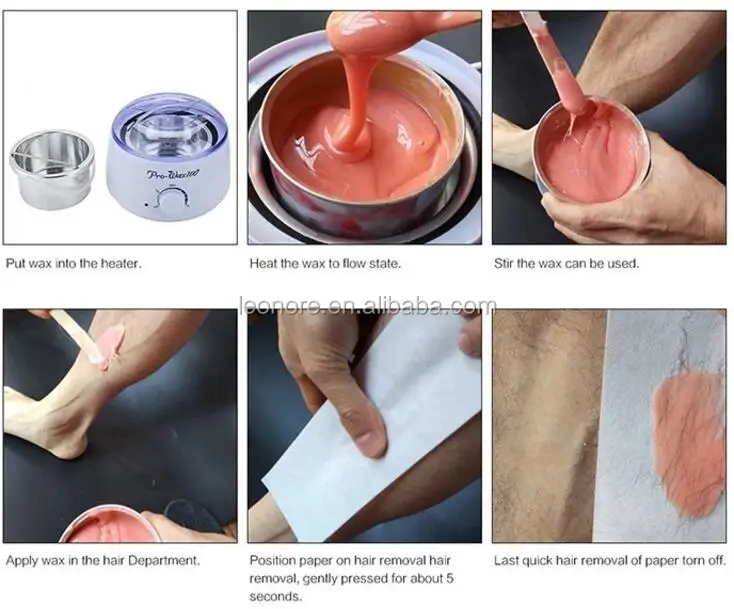 Pro-Wax100

Put wax into the heater.

Heat the wax to flow state.

Stir the wax can be used.

leonore.en.alibaba.com

Apply wax in the hair Department.

Position paper on hair removal hair removal, gently pressed for about 5 seconds.

Last quick hair removal of paper torn off.