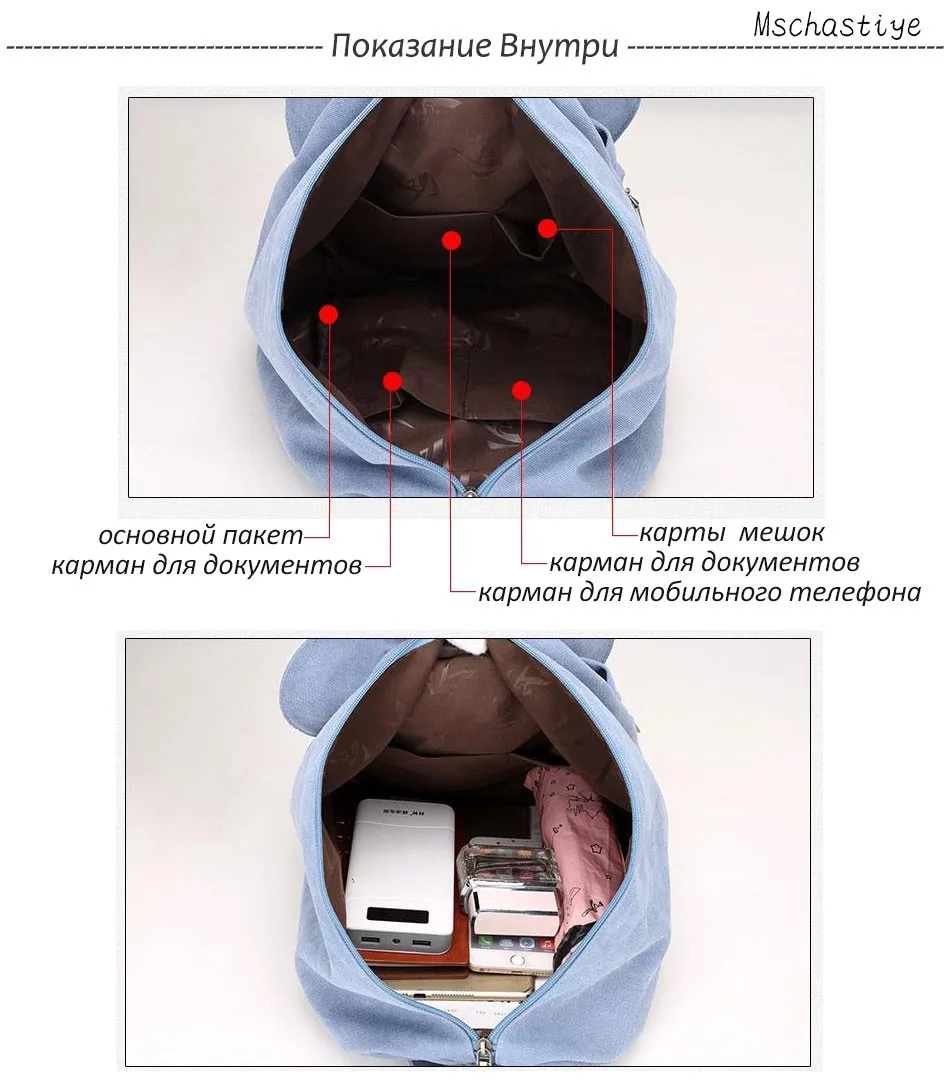 Mschastiye

Показание Внутри

основной пакет
карман для документов

карты мешок
карман для документов
карман для мобильного телефона