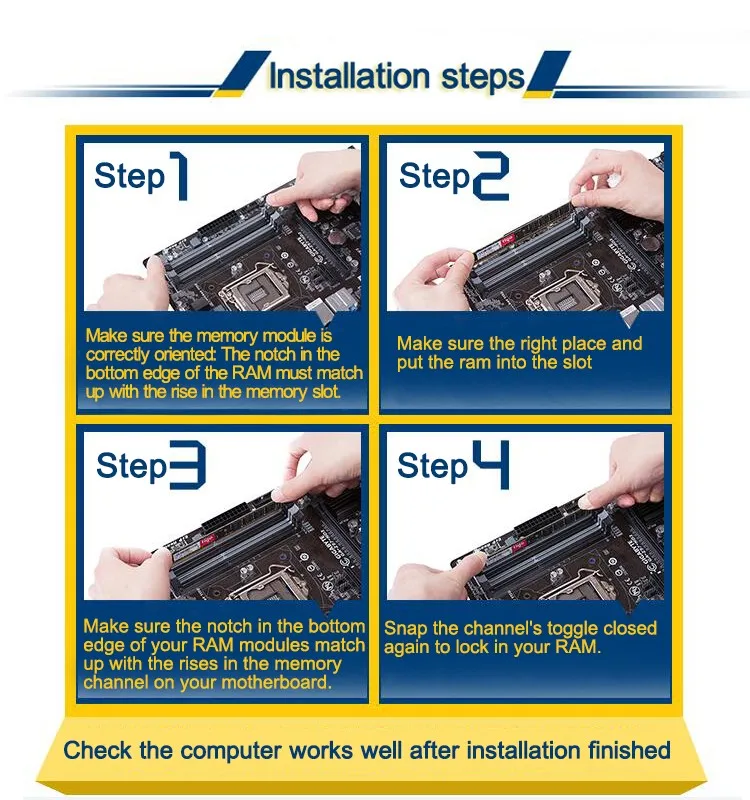 Installation steps

Step 1

Make sure the memory module is correctly oriented: The notch in the bottom edge of the RAM must match up with the rise in the memory slot.

Step 2

Make sure the right place and put the ram into the slot

Step 3

Make sure the notch in the bottom edge of your RAM modules match up with the rises in the memory channel on your motherboard.

Step 4

Snap the channel's toggle closed again to lock in your RAM.

Check the computer works well after installation finished