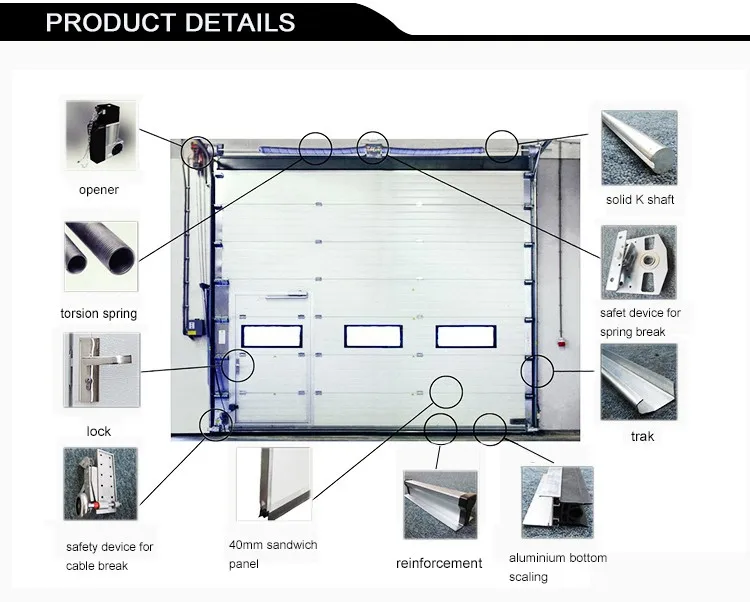 PRODUCT DETAILS

opener

torsion spring

lock

safety device for cable break

40mm sandwich panel

reinforcement

aluminium bottom scaling

solid K shaft

safet device for spring break

trak