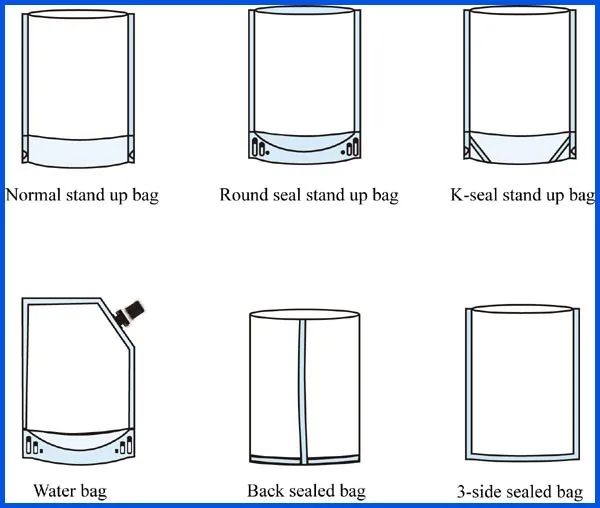 Normal stand up bag

Round seal stand up bag

K-seal stand up bag

Water bag

Back sealed bag

3-side sealed bag