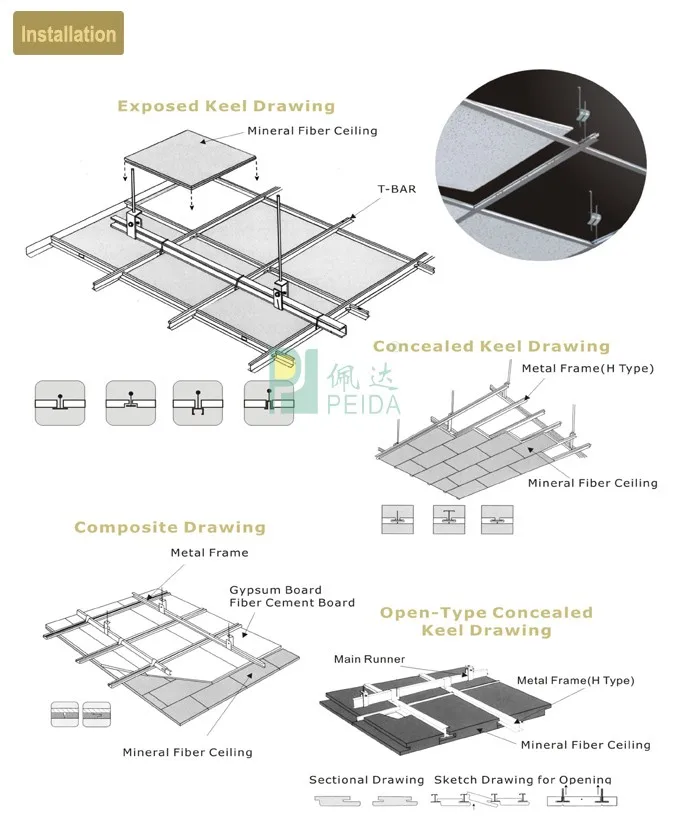 Installation

Exposed Keel Drawing

Mineral Fiber Ceiling

T-BAR

佩达 PEIDA

Concealed Keel Drawing

Metal Frame(H Type)

Mineral Fiber Ceiling

Composite Drawing

Metal Frame

Gypsum Board
Fiber Cement Board

Mineral Fiber Ceiling

Open-Type Concealed Keel Drawing

Main Runner

Metal Frame(H Type)

Mineral Fiber Ceiling

Sectional Drawing Sketch Drawing for Opening